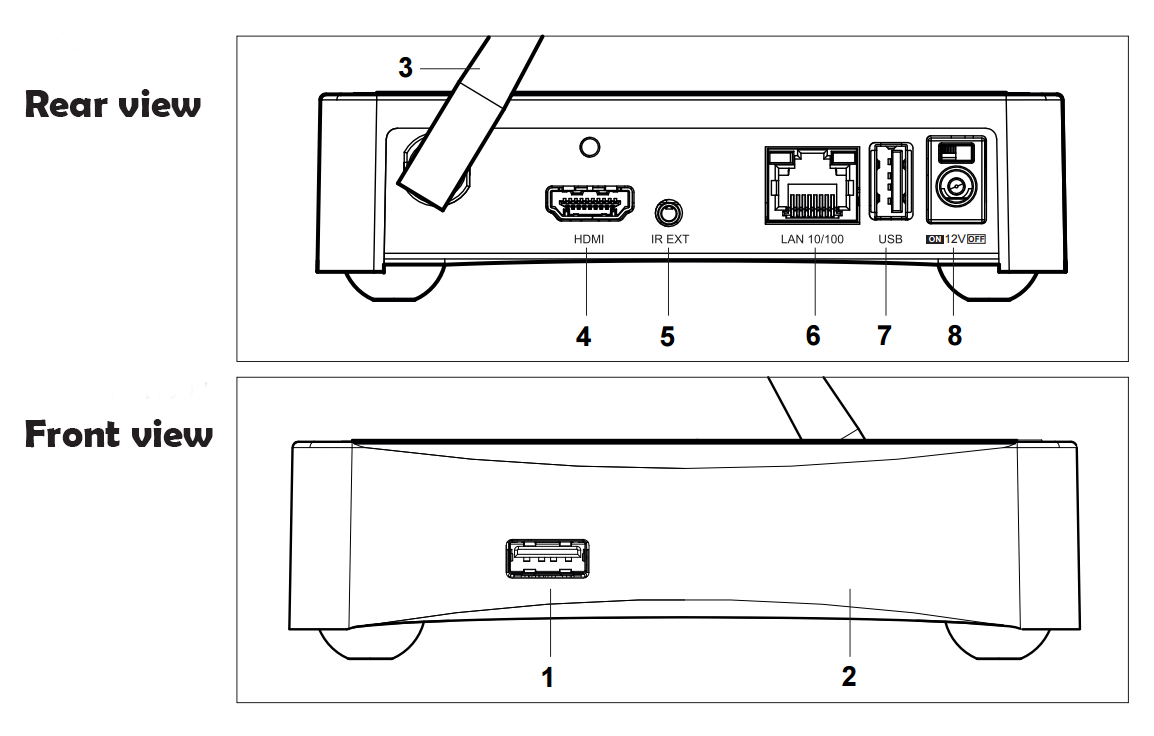 Rear view

3

HDMI

IR EXT

LAN 10/100

USB

ON 12V OFF

4

5

6

7

8

Front view

1

2